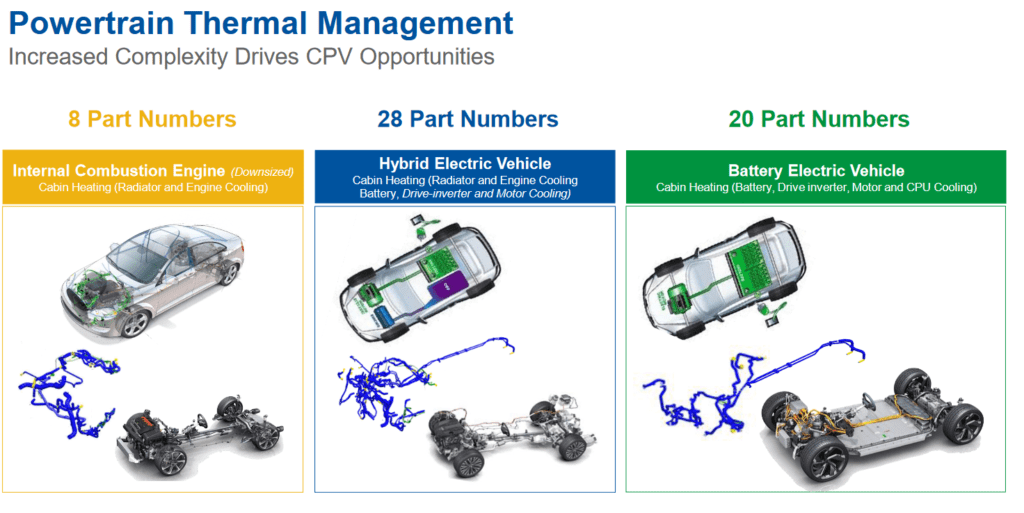 Powertrain Thermal Management
Increased Complexity Drives CPV Opportunities

8 Part Numbers

Internal Combustion Engine (Downsized)
Cabin Heating (Radiator and Engine Cooling)

28 Part Numbers

Hybrid Electric Vehicle
Cabin Heating (Radiator and Engine Cooling Battery, Drive-inverter and Motor Cooling)

20 Part Numbers

Battery Electric Vehicle
Cabin Heating (Battery, Drive inverter, Motor and CPU Cooling)