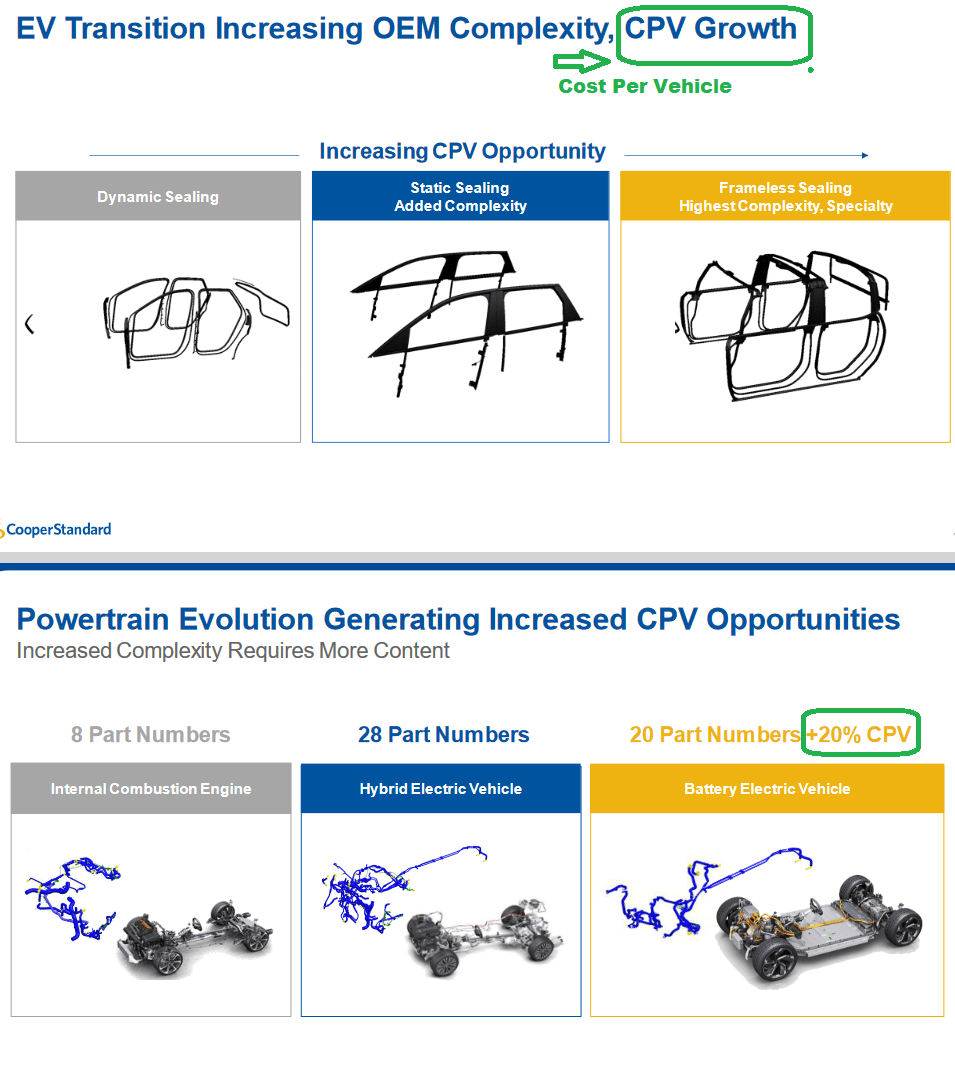 EV Transition Increasing OEM Complexity, CPV Growth

Cost Per Vehicle

Increasing CPV Opportunity

Dynamic Sealing

Static Sealing
Added Complexity

Frameless Sealing
Highest Complexity, Specialty

CooperStandard

Powertrain Evolution Generating Increased CPV Opportunities
Increased Complexity Requires More Content

8 Part Numbers

28 Part Numbers

20 Part Numbers +20% CPV

Internal Combustion Engine

Hybrid Electric Vehicle

Battery Electric Vehicle